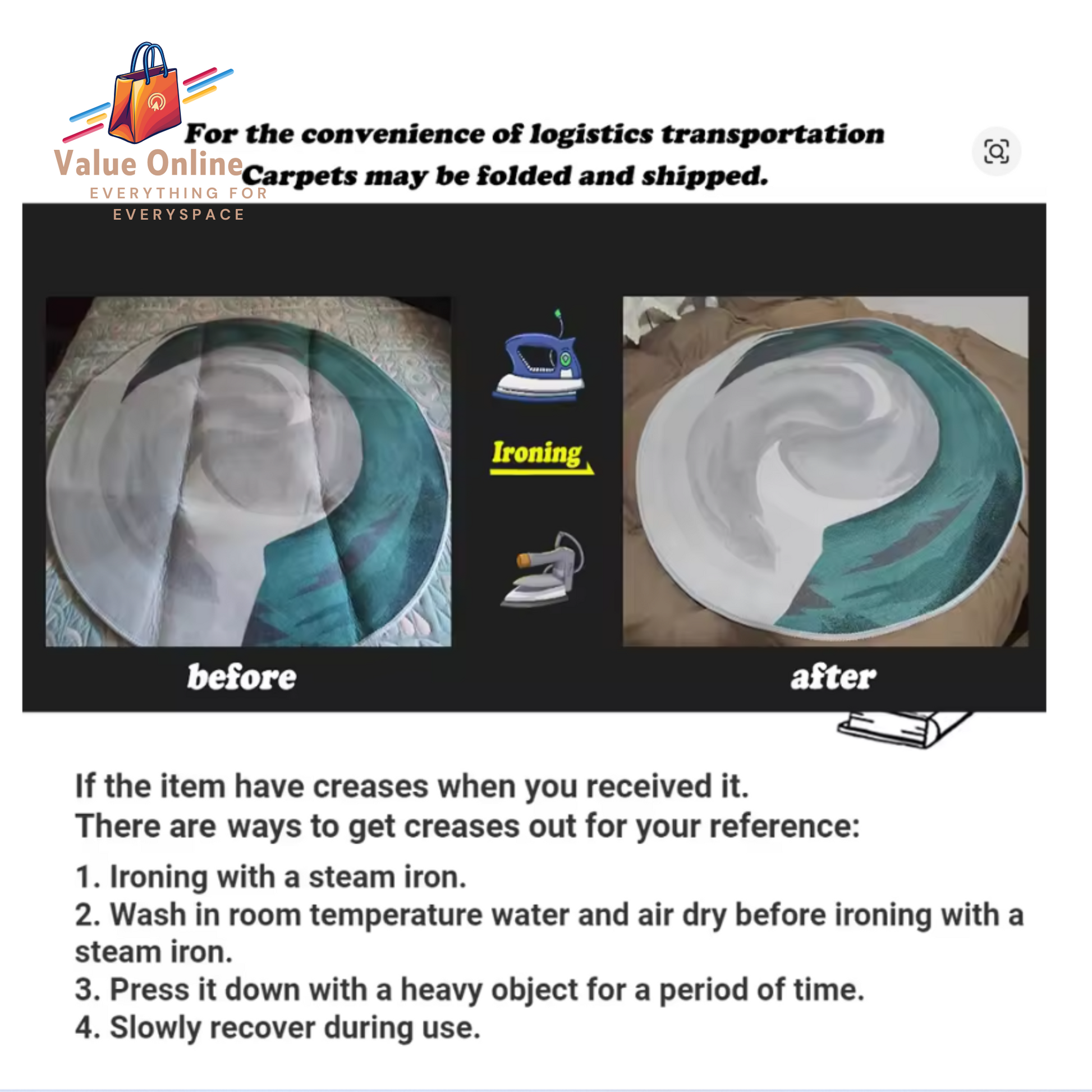 Value Online
EVERYTHING FOR EVERYSPACE

For the convenience of logistics transportation
Carpets may be folded and shipped.

Ironing

before

after

If the item have creases when you received it.
There are ways to get creases out for your reference:

1. Ironing with a steam iron.
2. Wash in room temperature water and air dry before ironing with a steam iron.
3. Press it down with a heavy object for a period of time.
4. Slowly recover during use.